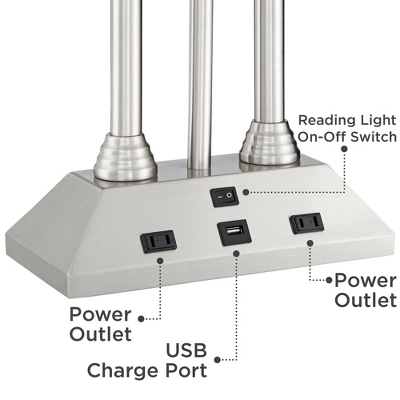 Reading Light
On-Off Switch

Power
Outlet

Power
Outlet

USB
Charge Port